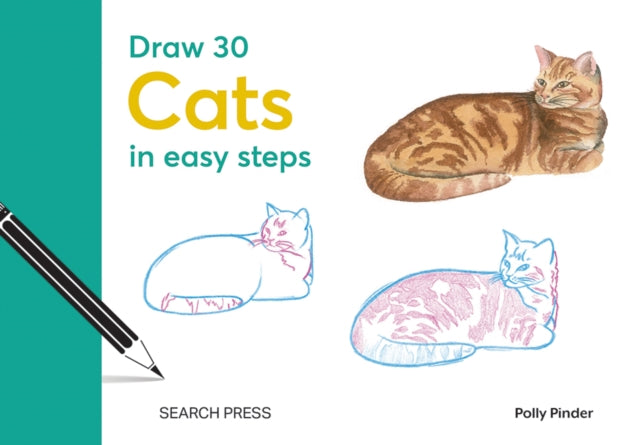 Draw 30

Cats

in easy steps

SEARCH PRESS

Polly Pinder